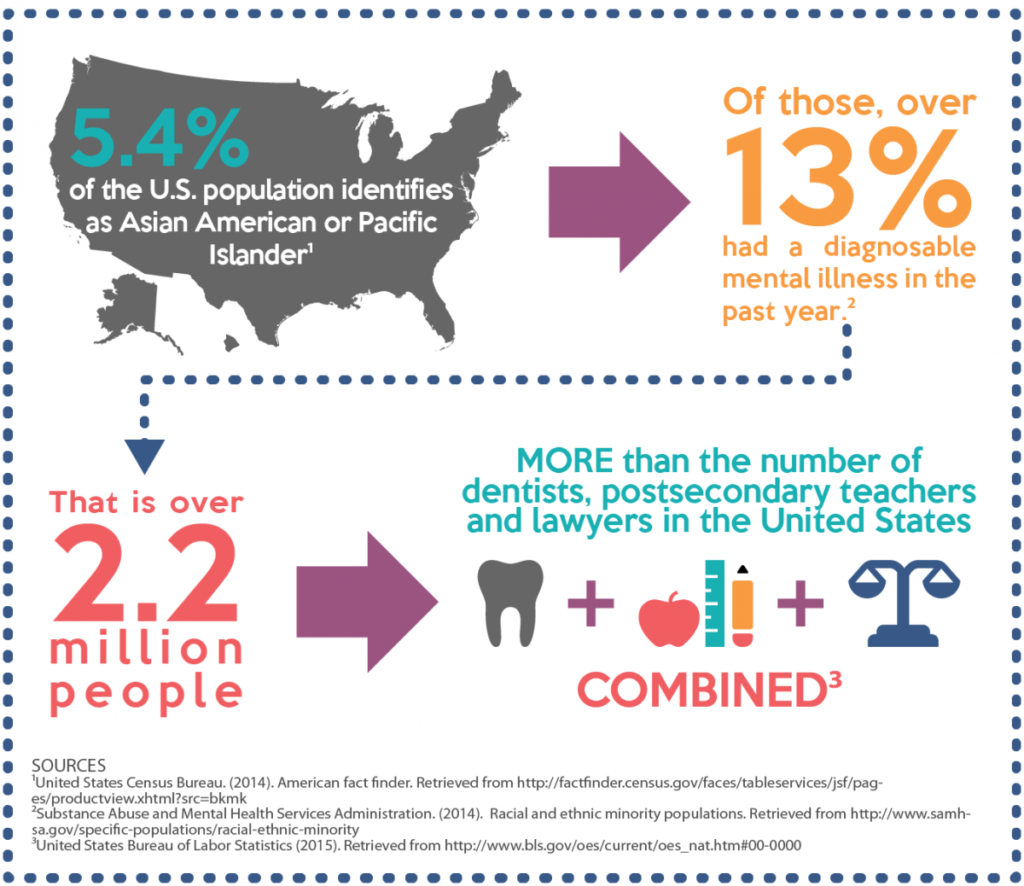 5.4%
of the U.S. population identifies as Asian American or Pacific Islander$^1$

Of those, over
13%
had a diagnosable mental illness in the past year.$^2$

That is over
2.2
million
people

MORE than the number of dentists, postsecondary teachers and lawyers in the United States

+ +

COMBINED$^3$

SOURCES
$^1$United States Census Bureau. (2014). American fact finder. Retrieved from http://factfinder.census.gov/faces/tableservices/jsf/pages/productview.xhtml?src=bkmk
$^2$Substance Abuse and Mental Health Services Administration. (2014). Racial and ethnic minority populations. Retrieved from http://www.samhsa.gov/specific-populations/racial-ethnic-minority
$^3$United States Bureau of Labor Statistics (2015). Retrieved from http://www.bls.gov/oes/current/oes_nat.htm#00-0000