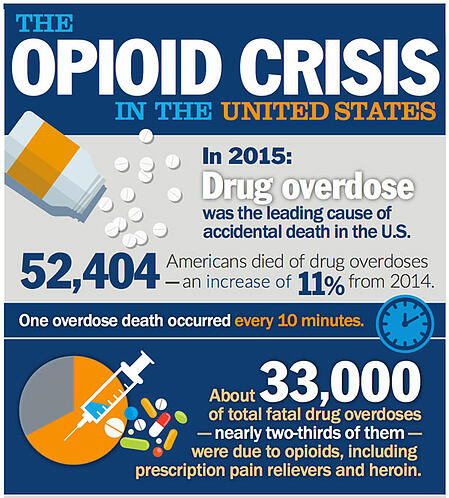 THE
OPIOID CRISIS
IN THE UNITED STATES

In 2015:
Drug overdose
was the leading cause of accidental death in the U.S.

52,404 Americans died of drug overdoses — an increase of 11% from 2014.

One overdose death occurred every 10 minutes.

About 33,000 of total fatal drug overdoses — nearly two-thirds of them — were due to opioids, including prescription pain relievers and heroin.