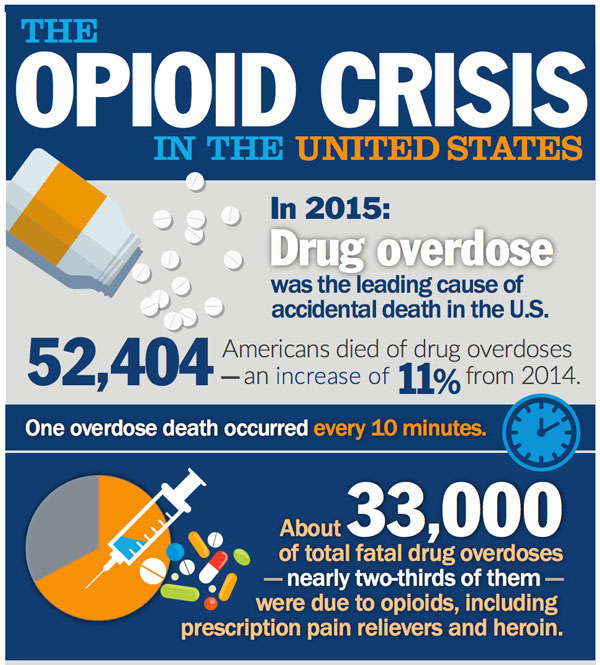 THE
OPIOID CRISIS
IN THE UNITED STATES

In 2015:
Drug overdose
was the leading cause of accidental death in the U.S.

52,404 Americans died of drug overdoses — an increase of 11% from 2014.

One overdose death occurred every 10 minutes.

About 33,000 of total fatal drug overdoses — nearly two-thirds of them — were due to opioids, including prescription pain relievers and heroin.